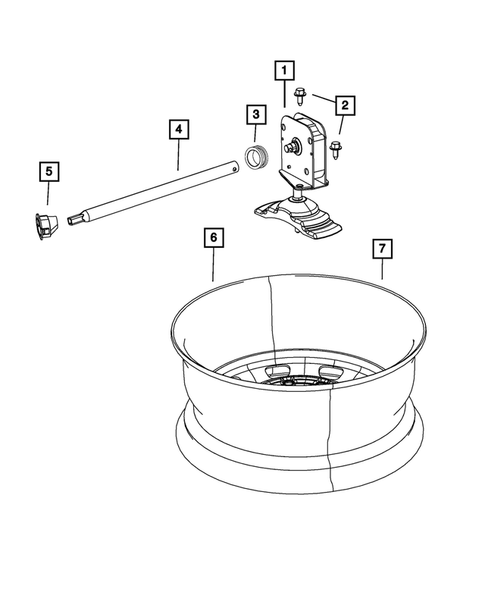 1
2
3
4
5
6
7