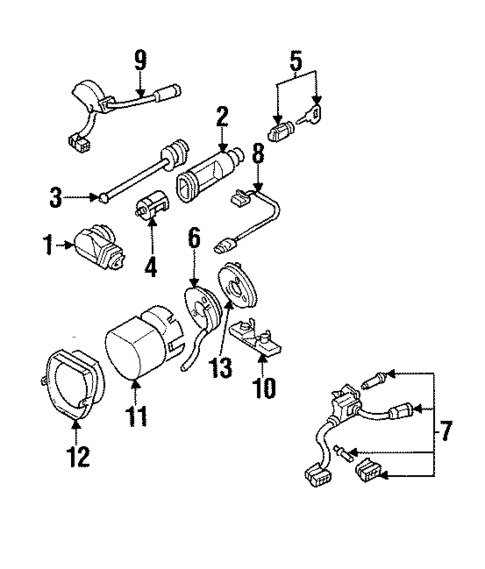 9
5
2
8
3
1
4
6
13
10
11
12
7