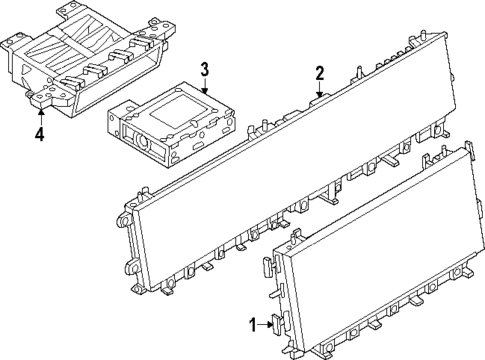 3
2
4
1