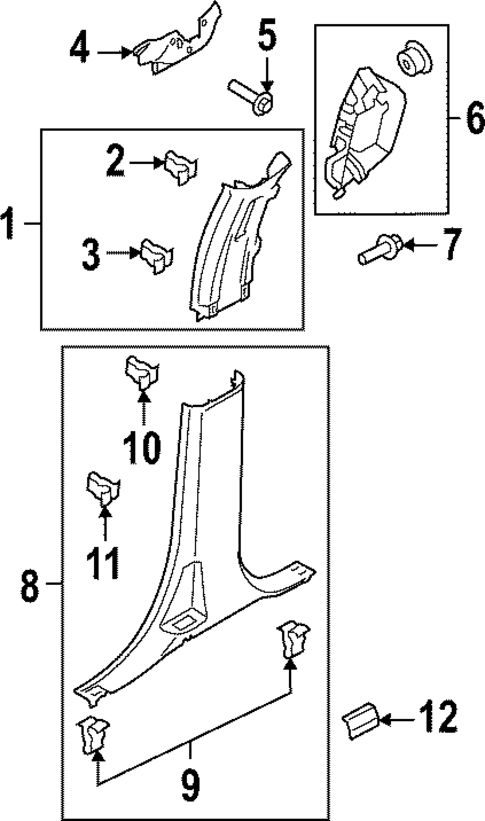 4
5
6
2
1
3
7
10
11
8
9
12