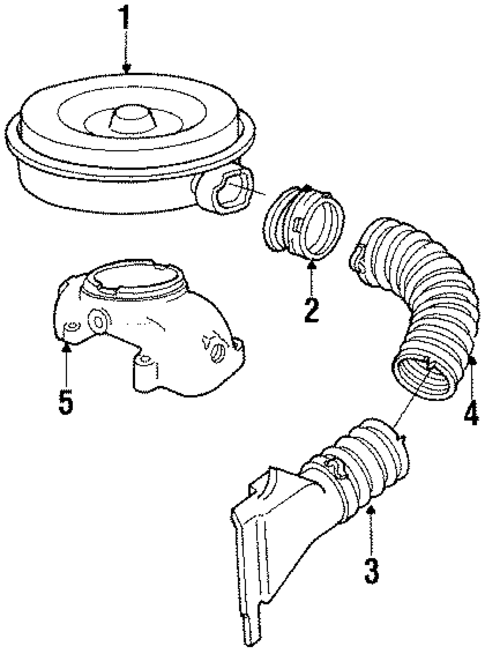 1

2

5

4

3