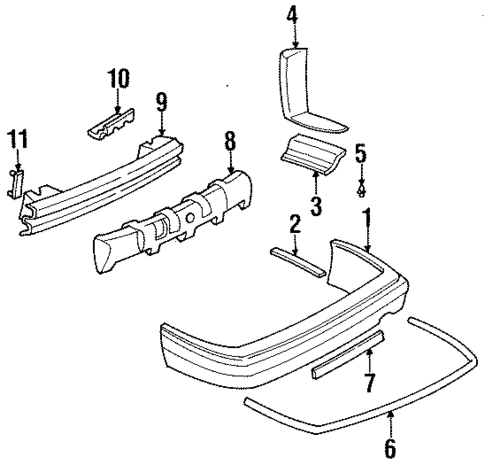 4
10
9
11
8
5
3
2
1
7
6