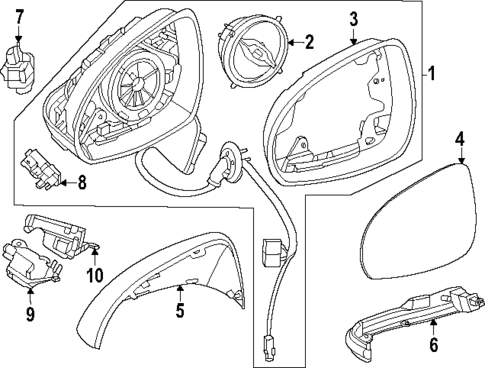 7
2
3
1
4
8
10
9
5
6