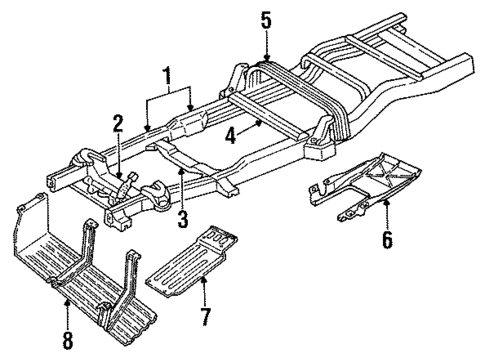 5
1
2
4
3
6
7
8