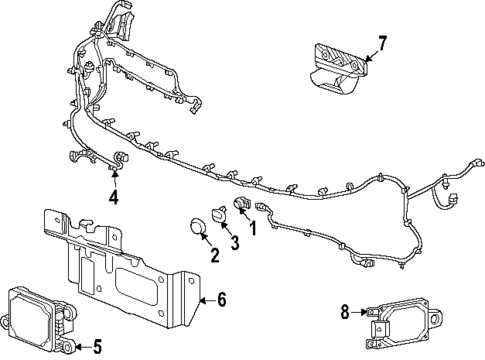 7
4
1
3
2
6
8
5