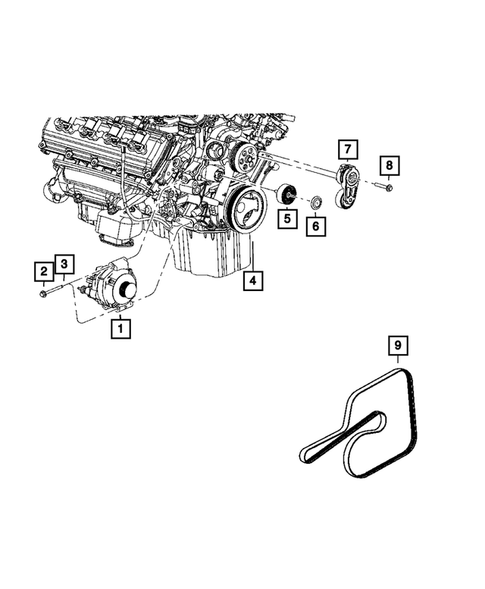 7
8
5
6
4
2
3
1
9