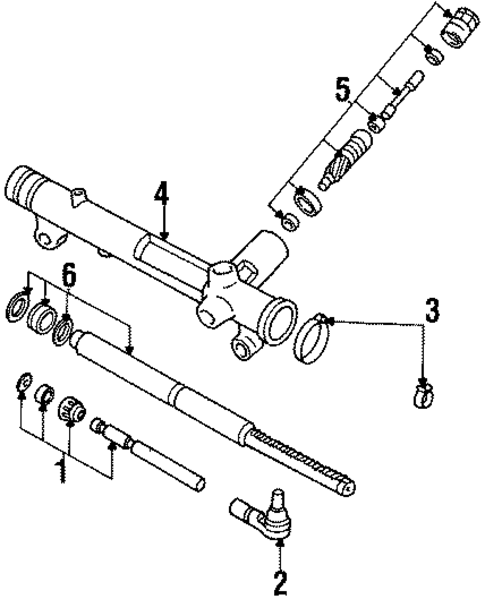 5
4
6
3
1
2