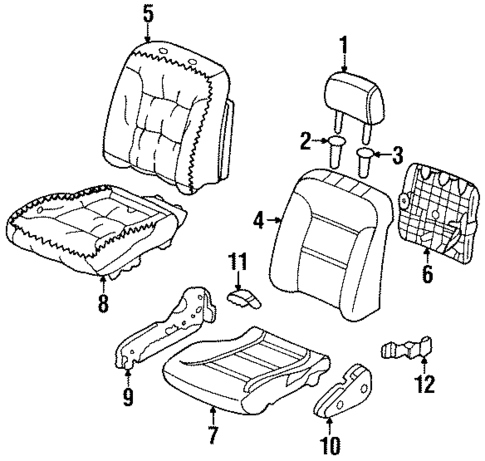 5
1
2
3
4
6
8
11
9
7
10
12