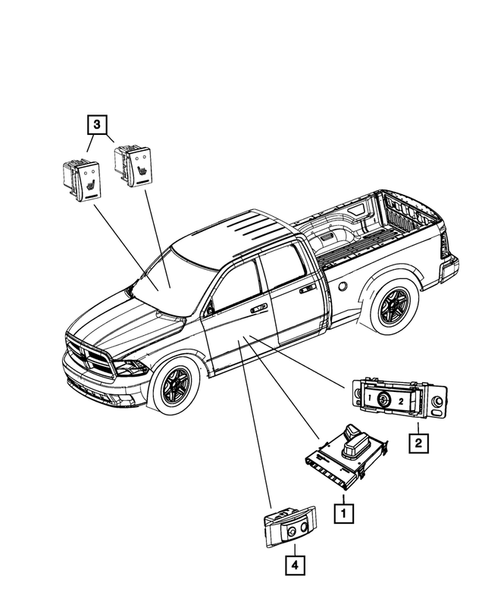 3

1

2

2

1

4