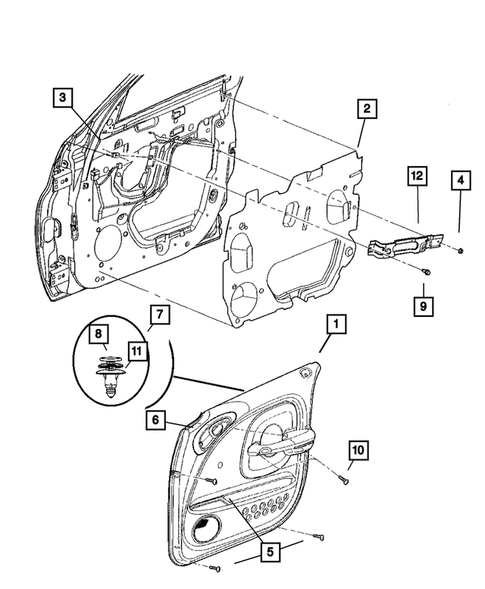 3
2
12
4
9
7
8
11
1
6
10
5