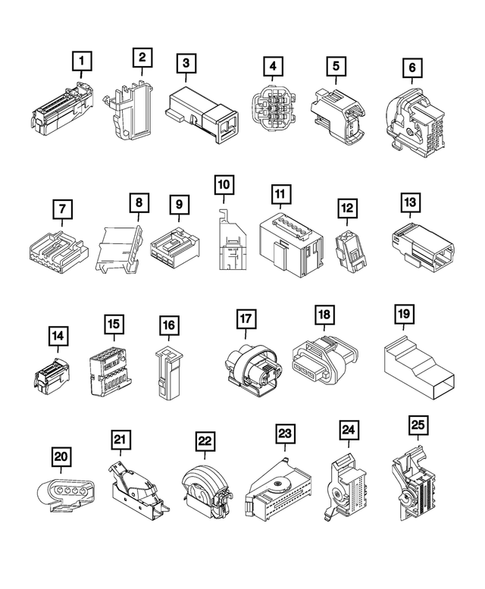 1
2
3
4
5
6
7
8
9
10
11
12
13
14
15
16
17
18
19
20
21
22
23
24
25