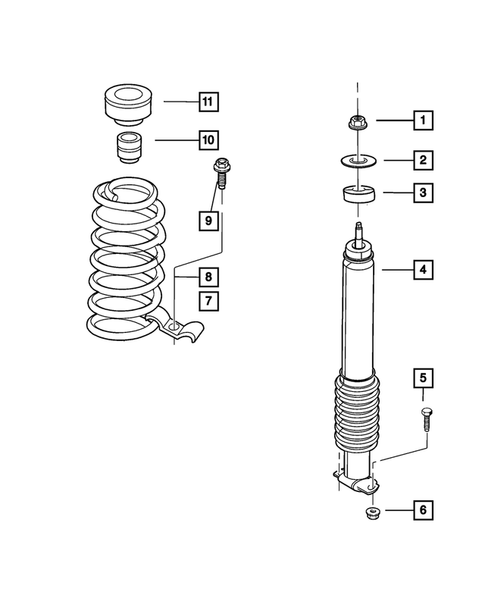 11
10
9
8
7
1
2
3
4
5
6