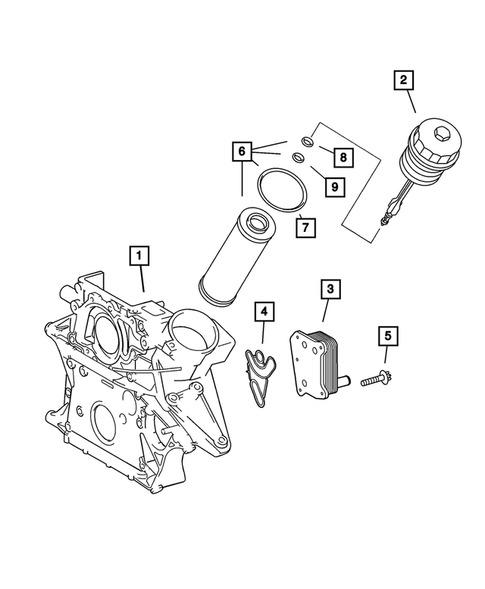 2
6
8
9
7
1
3
4
5