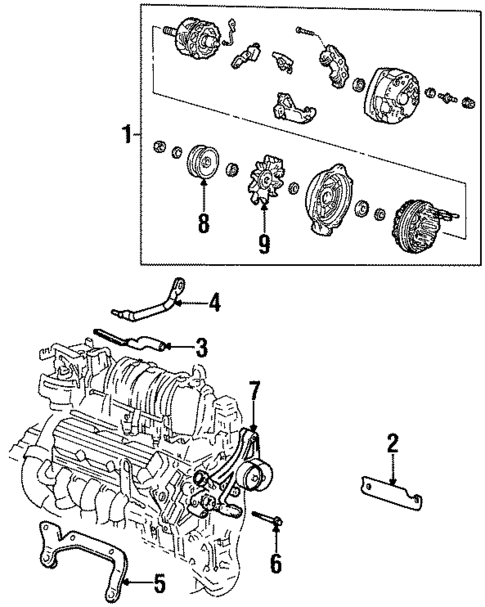 1
8
9
4
3
7
2
6
5