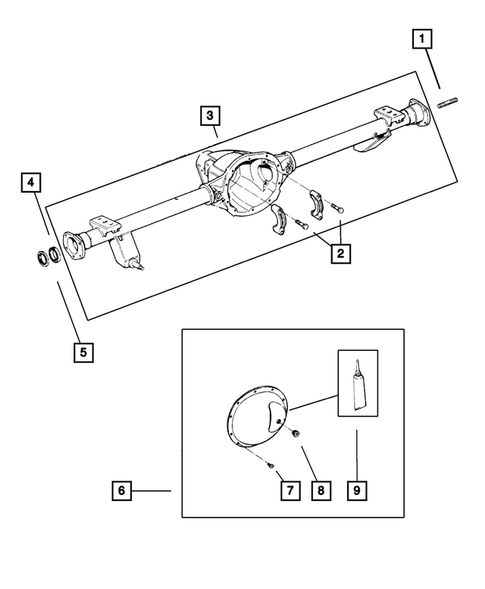 1
3
4
2
5
6
7
8
9