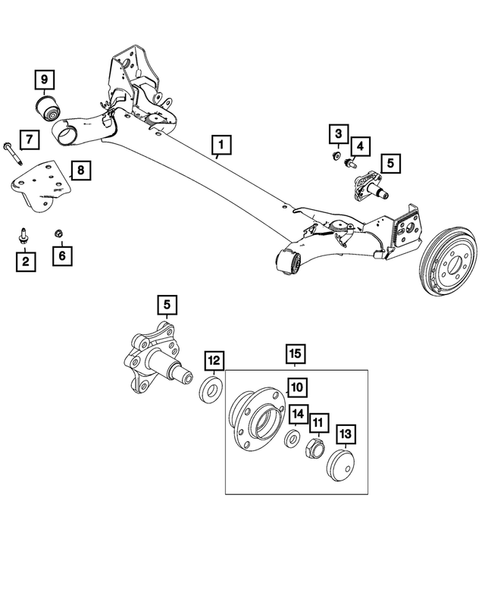 9
7
8
2
6
1
3
4
5
5
12
15
10
14
11
13