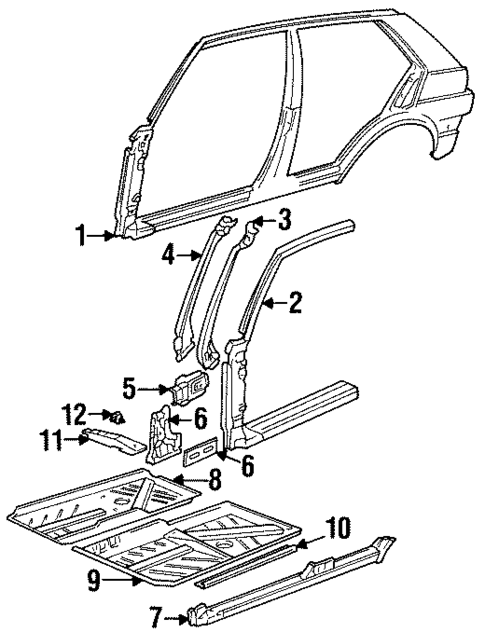 1
3
4
2
5
12
6
11
6
8
10
9
7