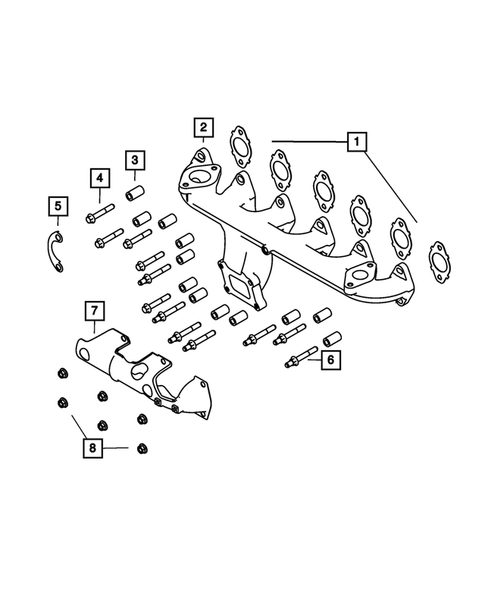 2
1
3
4
5
7
6
8