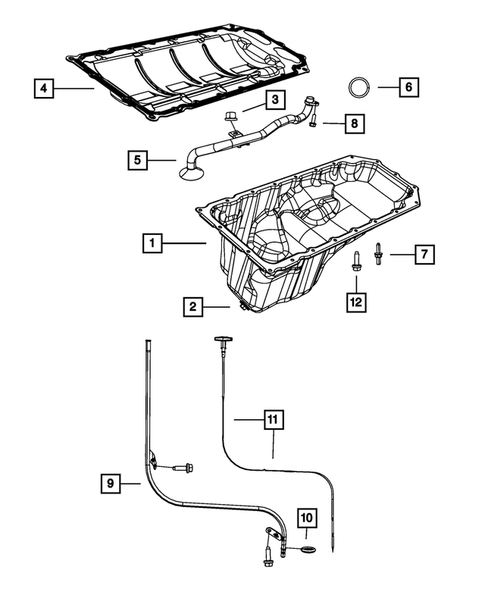 4
6
3
8
5
1
7
12
2
11
9
10