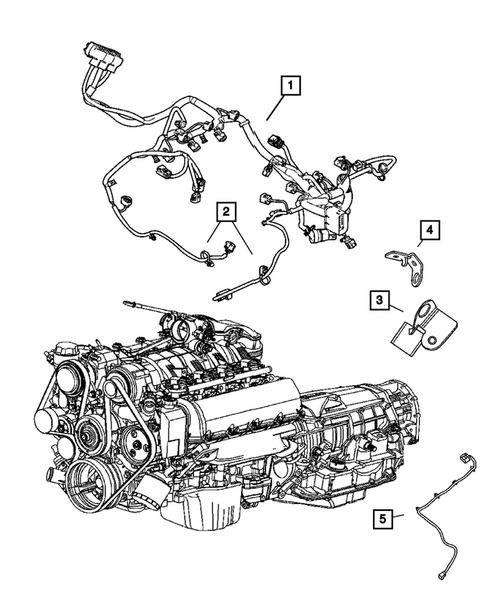 1

2

4

3

5