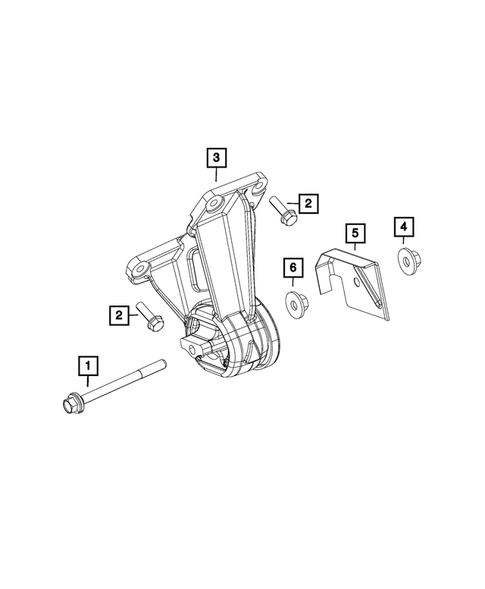 3
2
5
4
6
2
1