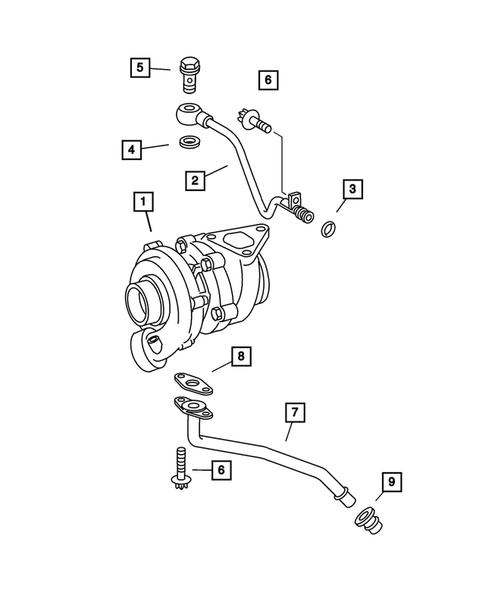 5
6
4
2
3
1
8
7
6
9