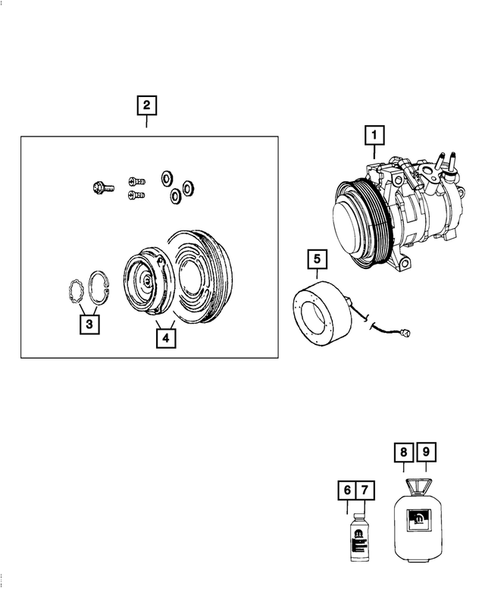 2
1
5
3
4
8
9
6
7