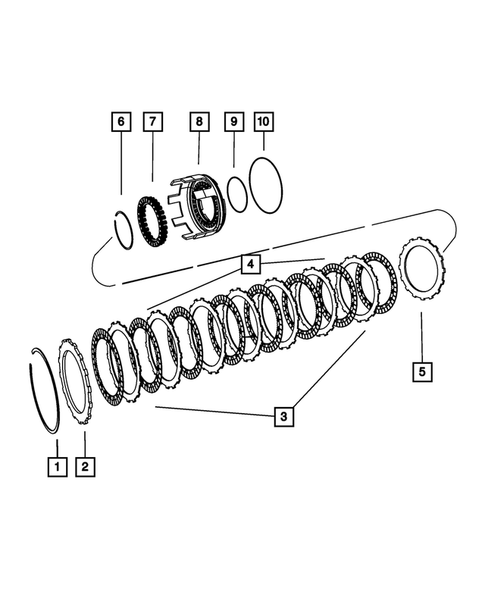 6
7
8
9
10
4
5
3
1
2