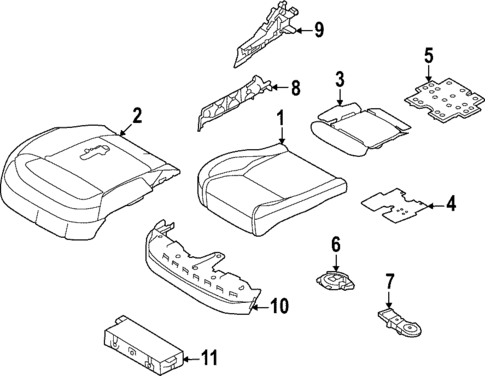 9
5
3
8
2
1
4
6
7
10
11