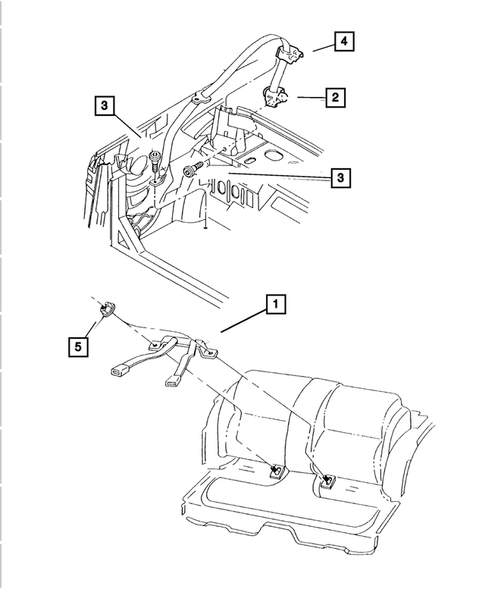 4
2
3
3
1
5