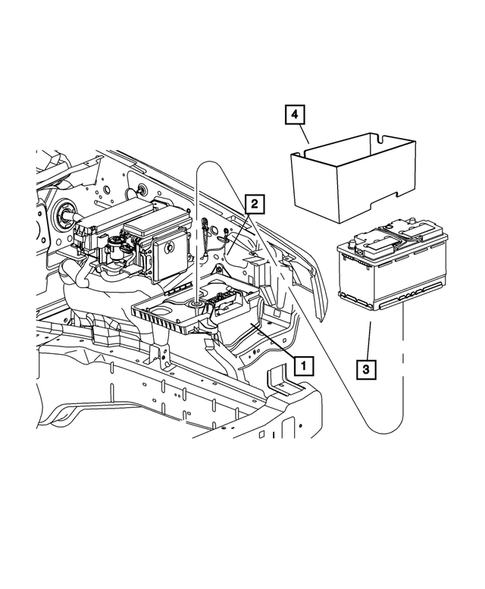 4

2

1

3