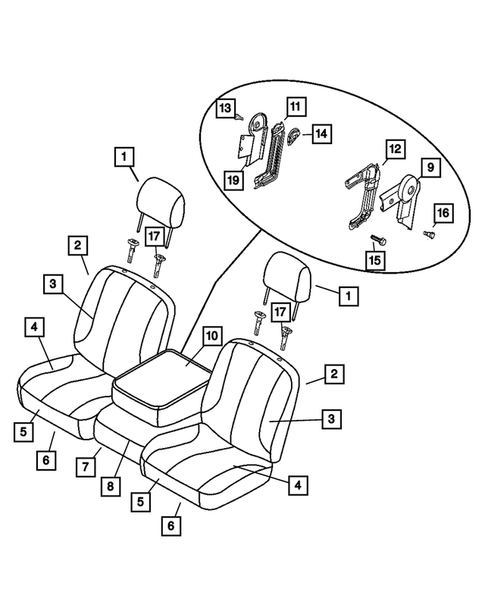 13
11
14
19
12
9
16
15
1
17
2
3
4
5
6
7
8
10
1
17
2
3
4
5
6