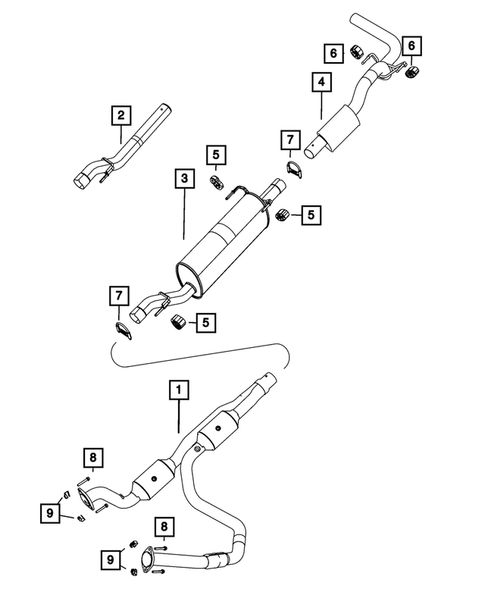 6
6
4
2
7
5
3
5
7
5
1
8
9
8
9