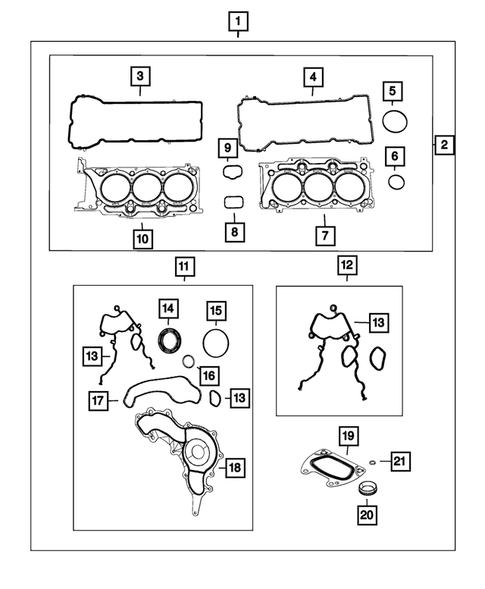 1
3
4
5
2
9
6
10
8
7
11
12
14
15
13
13
16
17
13
18
19
21
20