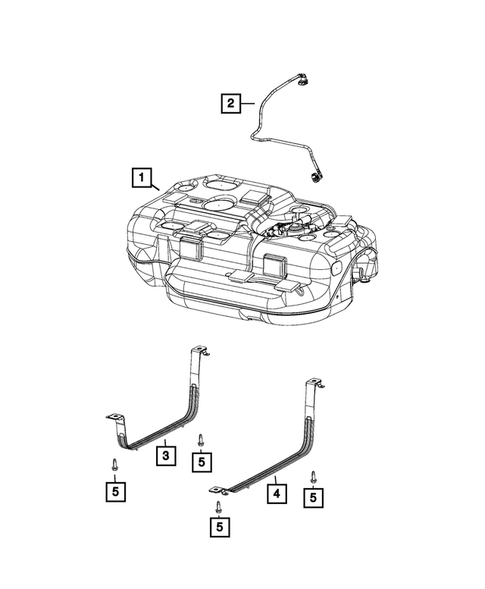 2
1
3
5
5
4
5
5