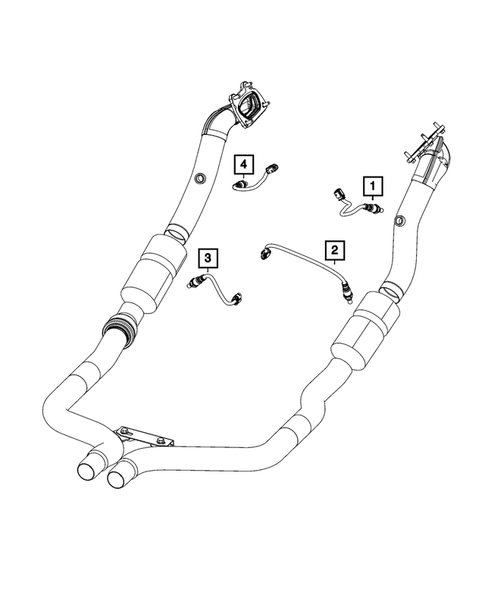 4
1
3
2