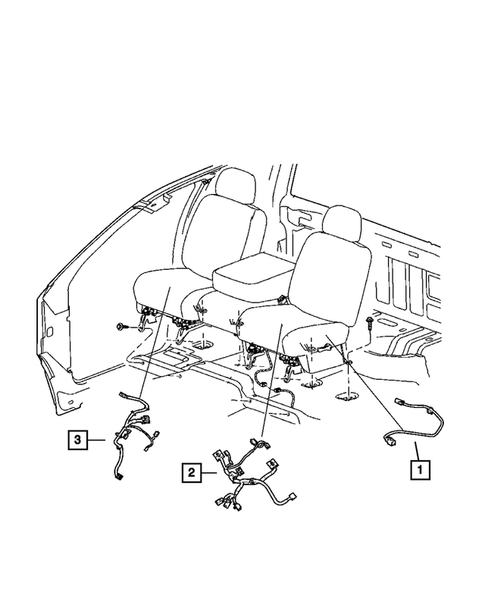 3

2

1