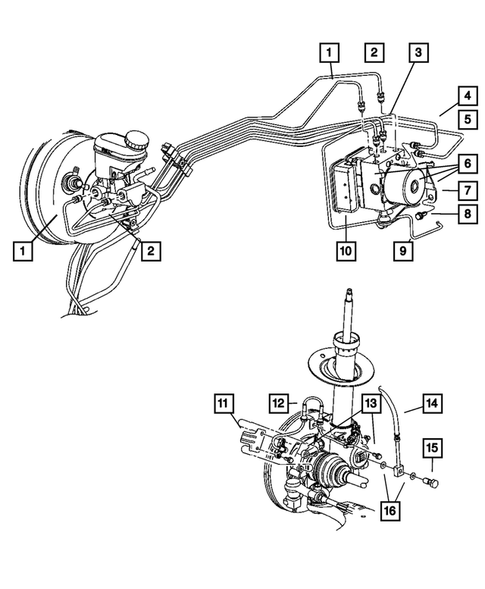 1
2
3
4
5
6
7
8
1
2
10
9
11
12
13
14
15
16