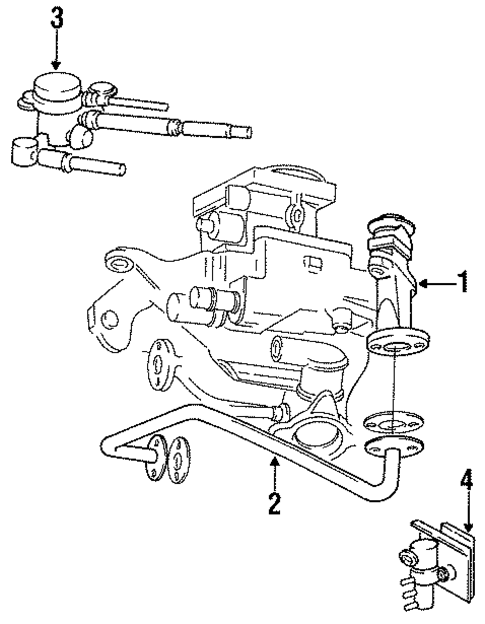 3
1
2
4