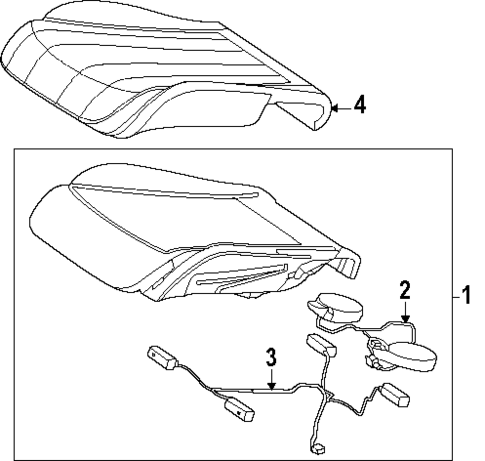 4
2
1
3