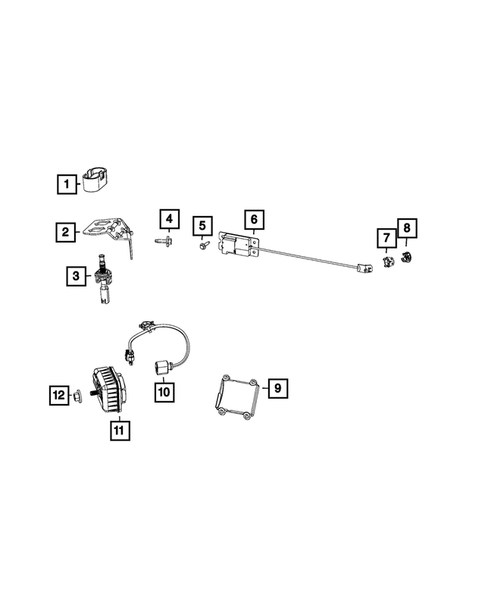 1
2
3
4
5
6
7
8
9
10
11
12