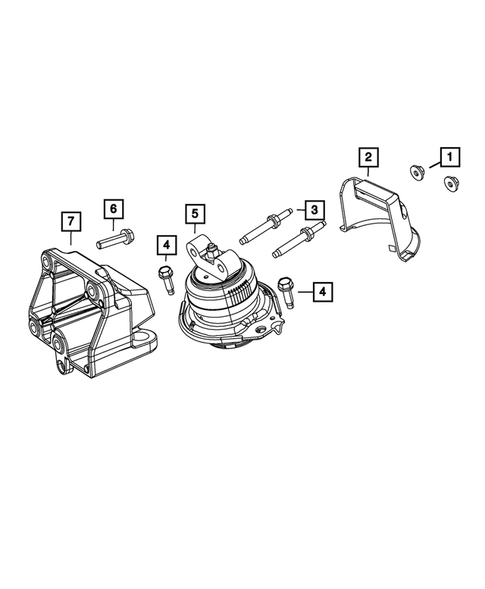 2
1
6
5
3
7
4
4