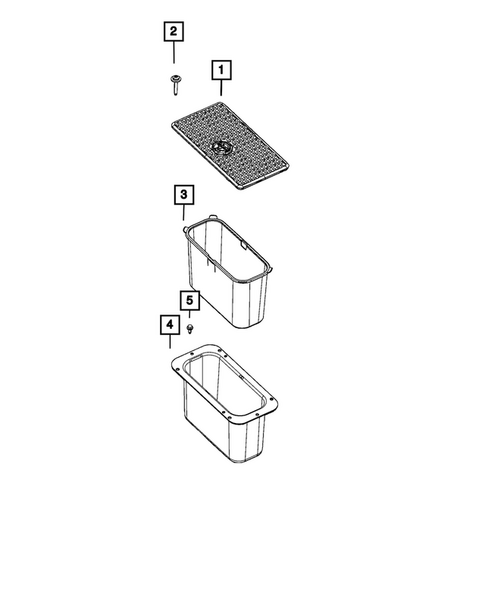 2
1
3
5
4