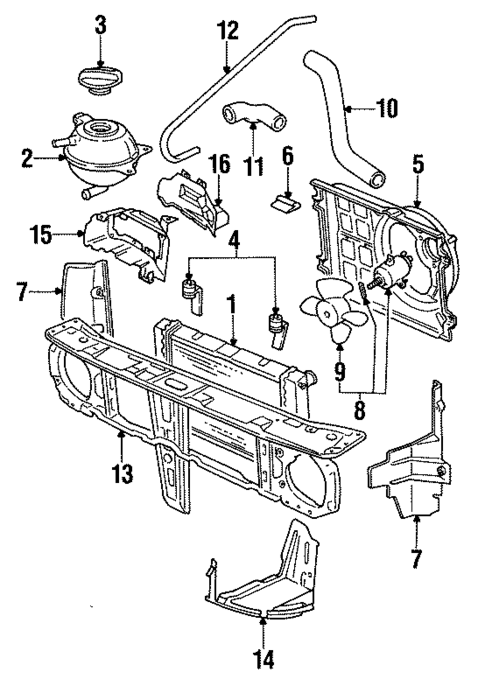 3
12
10
2
11
16
6
5
15
4
7
1
9
8
13
7
14