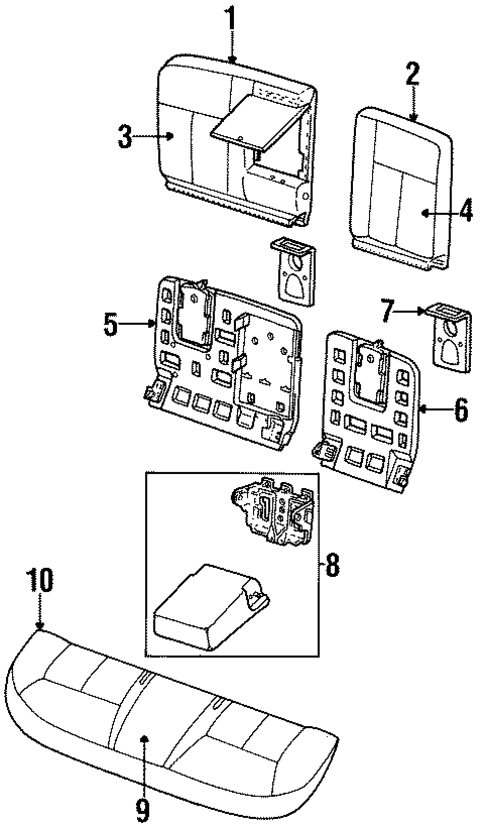 1
2
3
4
5
7
6
8
10
9