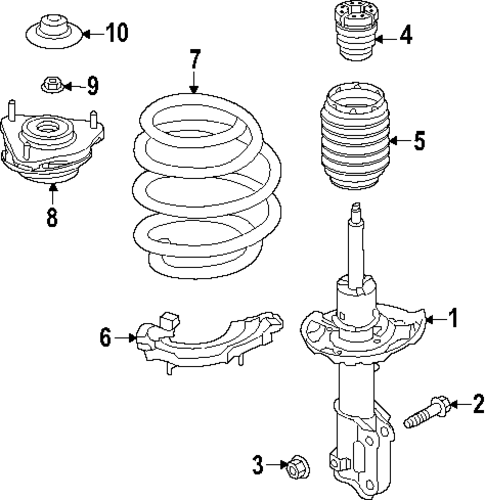 10
4
7
9
5
8
1
6
2
3