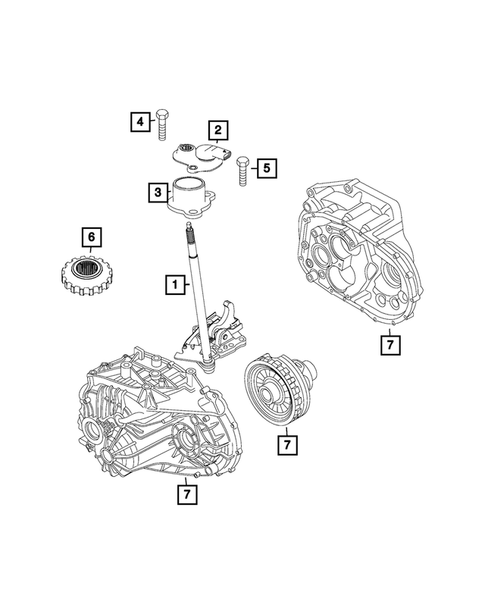 4
2
5
3
6
1
7
7
7