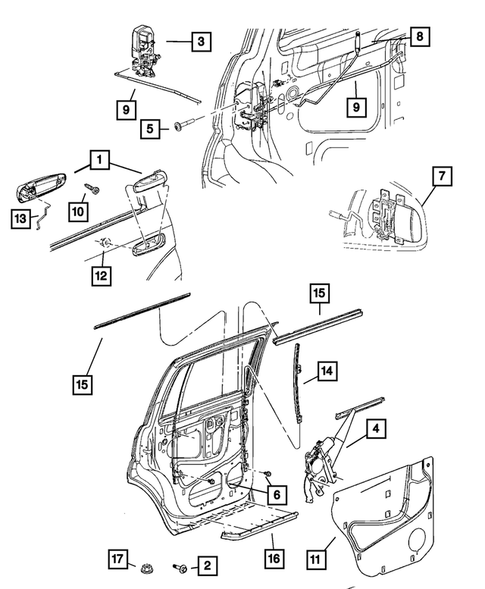 3
8
9
9
5
1
7
10
13
12
15
15
14
4
6
16
11
17
2