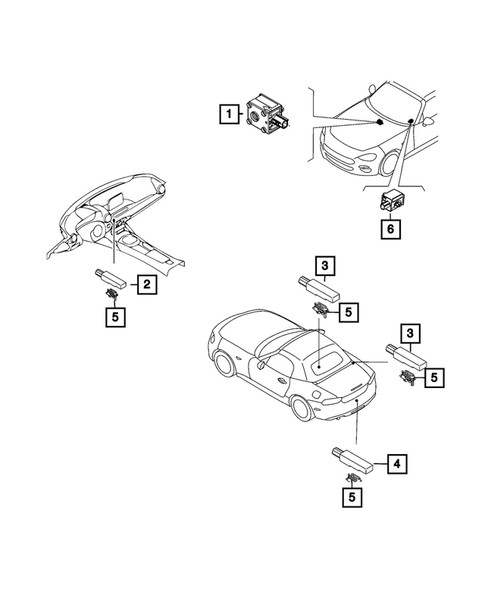 1
6
2
5
3
5
3
5
4
5