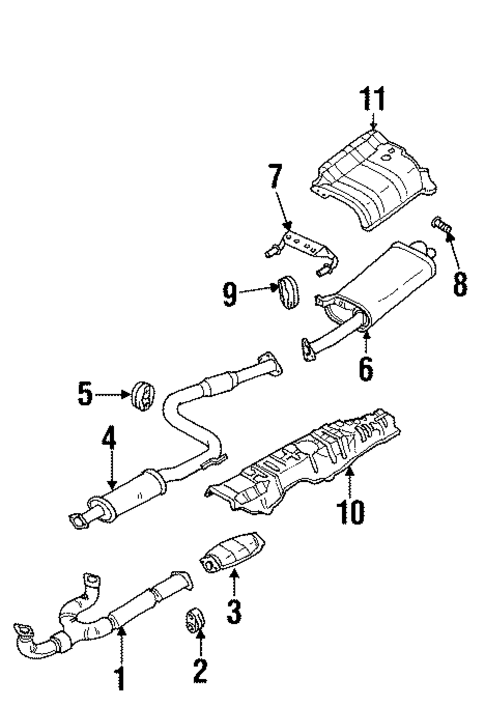 11
7
8
9
6
5
4
10
3
1
2